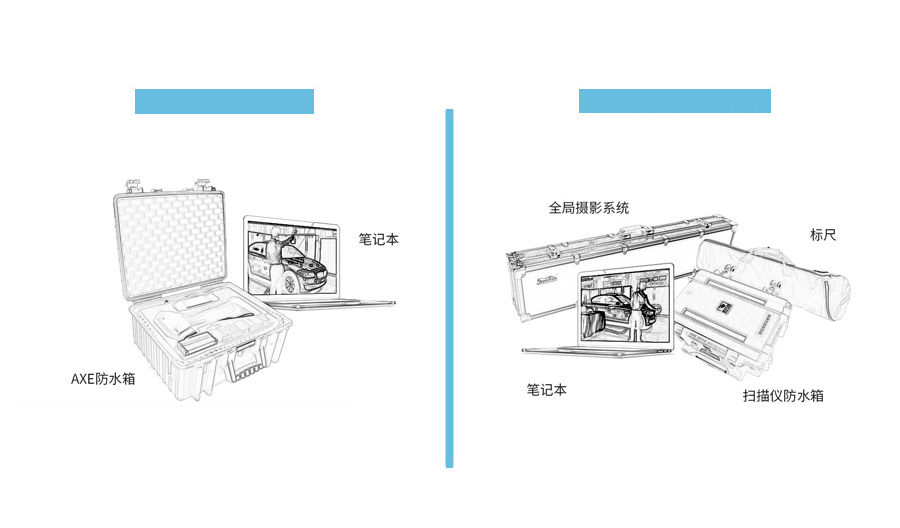 笔记本

AXE防水箱

全局摄影系统

标尺

笔记本

扫描仪防水箱